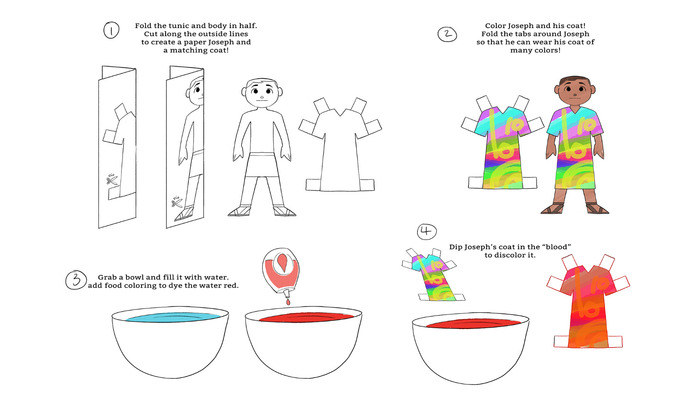 1

Fold the tunic and body in half. Cut along the outside lines to create a paper Joseph and a matching coat!

2

Color Joseph and his coat! Fold the tabs around Joseph so that he can wear his coat of many colors!

3

Grab a bowl and fill it with water. add food coloring to dye the water red.

4

Dip Joseph's coat in the "blood" to discolor it.