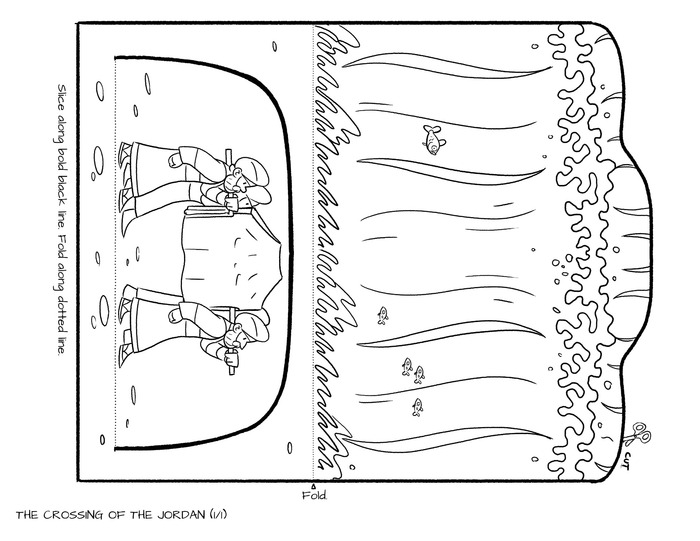 Slice along bold black line. Fold along dotted line.

CUT

Fold

THE CROSSING OF THE JORDAN (1/1)