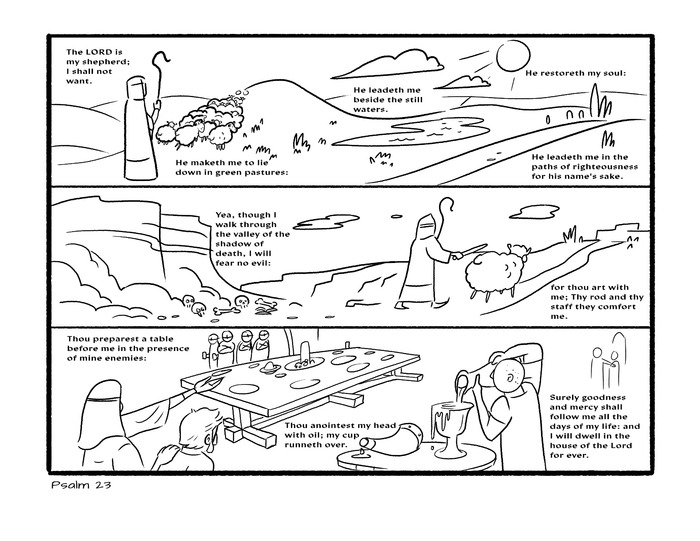 The LORD is my shepherd; I shall not want.

He maketh me to lie down in green pastures:

He leadeth me beside the still waters.

He restoreth my soul:

He leadeth me in the paths of righteousness for his name's sake.

Yea, though I walk through the valley of the shadow of death, I will fear no evil:

for thou art with me; Thy rod and thy staff they comfort me.

Thou preparest a table before me in the presence of mine enemies:

Thou anointest my head with oil; my cup runneth over.

Surely goodness and mercy shall follow me all the days of my life: and I will dwell in the house of the Lord for ever.

Psalm 23