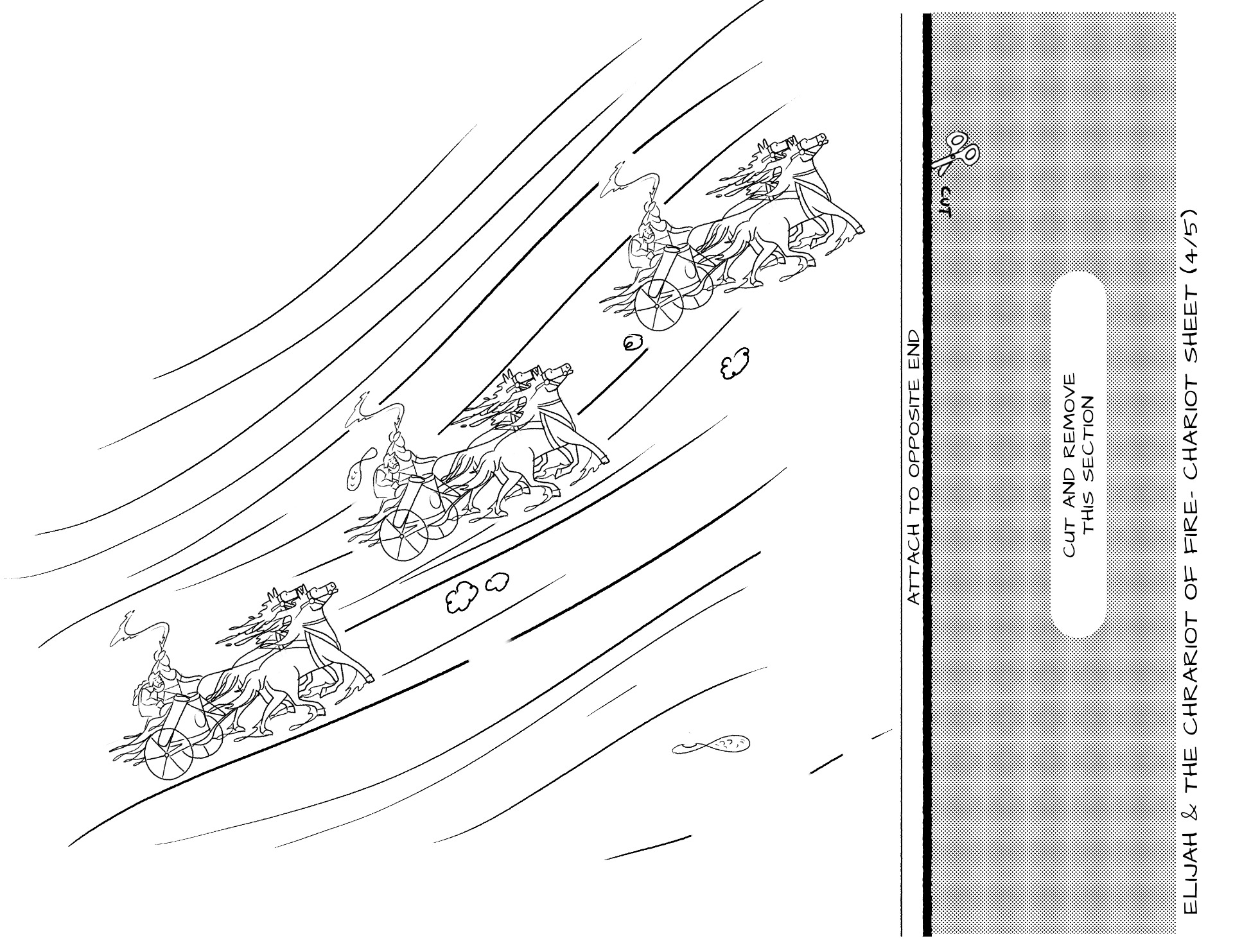 ATTACH TO OPPOSITE END

CUT

CUT AND REMOVE THIS SECTION

ELIJAH & THE CHRARIOT OF FIRE- CHARIOT SHEET (4/5)